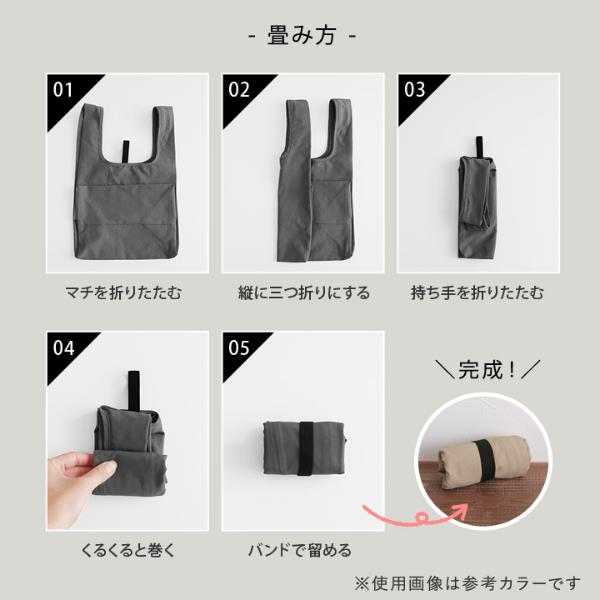 - 畳み方 -

01

マチを折りたたむ

02

縦に三つ折りにする

03

持ち手を折りたたむ

04

くるくると巻く

05

バンドで留める

＼完成！／

※使用画像は参考カラーです