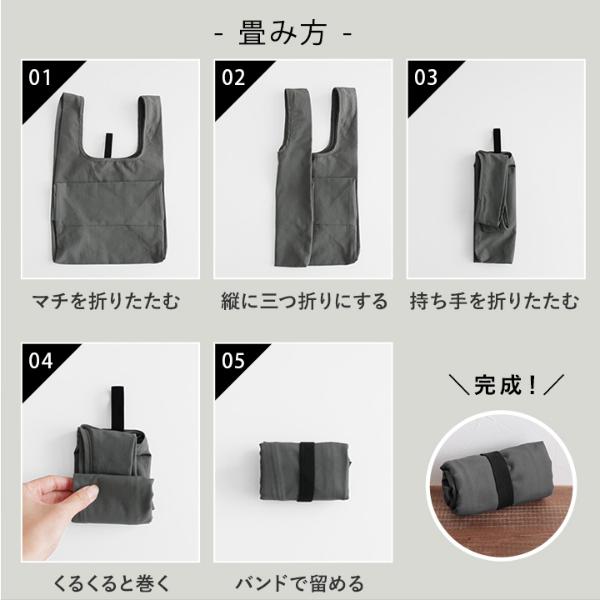 - 畳み方 -

01
マチを折りたたむ

02
縦に三つ折りにする

03
持ち手を折りたたむ

04
くるくると巻く

05
バンドで留める

＼完成！／