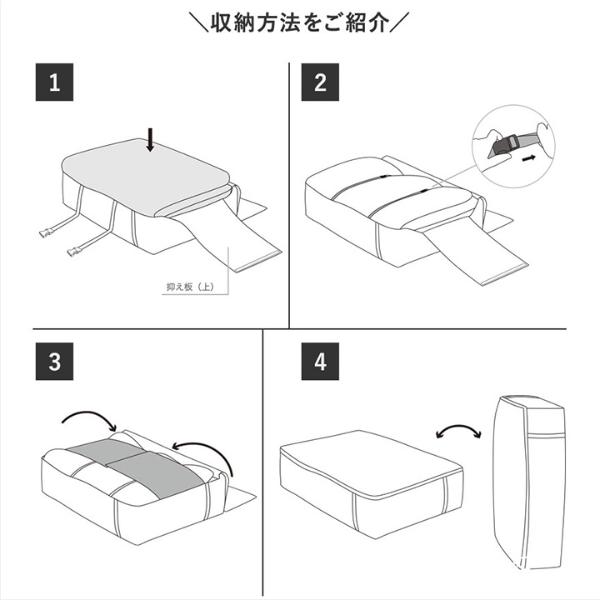 ＼収納方法をご紹介／

1

抑え板（上）

2

3

4