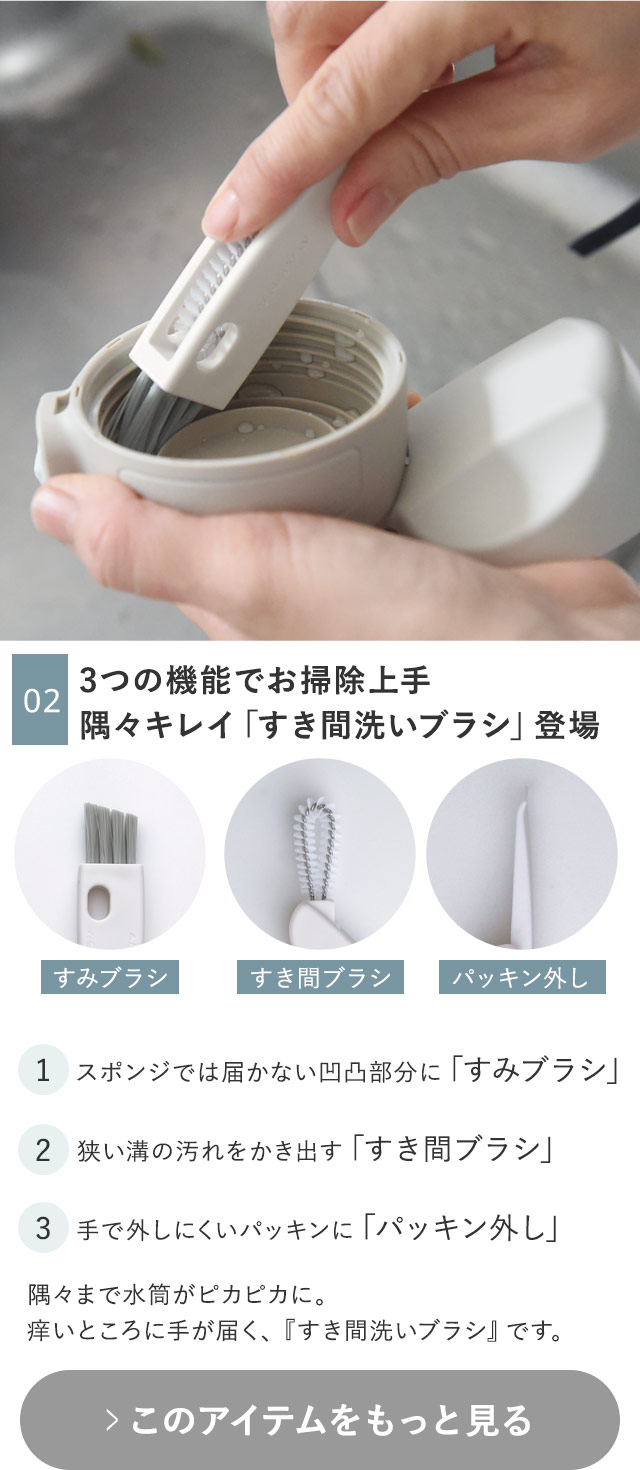 02 3つの機能でお掃除上手
隅々キレイ「すき間洗いブラシ」登場

すみブラシ

すき間ブラシ

パッキン外し

1 スポンジでは届かない凹凸部分に「すみブラシ」

2 狭い溝の汚れをかき出す「すき間ブラシ」

3 手で外しにくいパッキンに「パッキン外し」

隅々まで水筒がピカピカに。
痒いところに手が届く、『すき間洗いブラシ』です。

> このアイテムをもっと見る