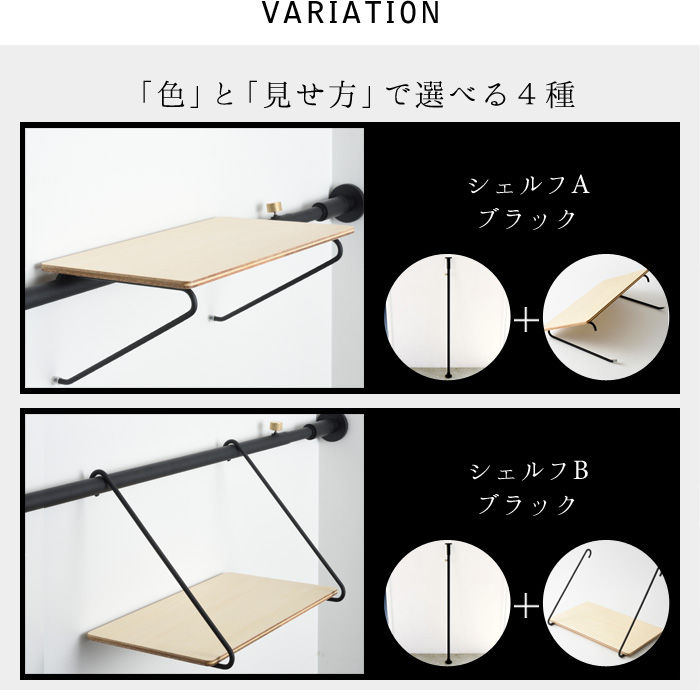 VARIATION

「色」と「見せ方」で選べる４種

シェルフA
ブラック

+

シェルフB
ブラック

+