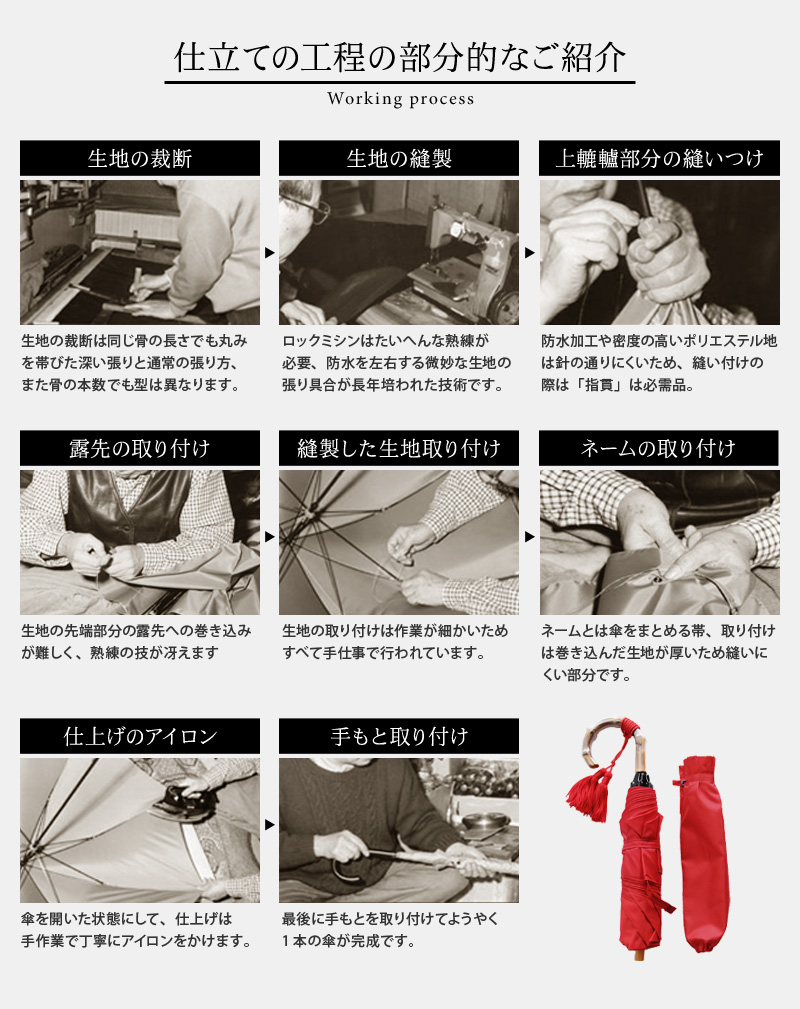 仕立ての工程の部分的なご紹介

Working process

生地の裁断

生地の裁断は同じ骨の長さでも丸みを帯びた深い張りと通常の張り方、また骨の本数でも型は異なります。

生地の縫製

ロックミシンはたいへんな熟練が必要、防水を左右する微妙な生地の張り具合が長年培われた技術です。

上轆轤部分の縫いつけ

防水加工や密度の高いポリエステル地は針の通りにくいため、縫い付けの際は「指貫」は必需品。

露先の取り付け

生地の先端部分の露先への巻き込みが難しく、熟練の技が冴えます

縫製した生地取り付け

生地の取り付けは作業が細かいためすべて手仕事で行われています。

ネームの取り付け

ネームとは傘をまとめる帯、取り付けは巻き込んだ生地が厚いため縫いにくい部分です。

仕上げのアイロン

傘を開いた状態にして、仕上げは手作業で丁寧にアイロンをかけます。

手もと取り付け

最後に手もとを取り付けてようやく1本の傘が完成です。