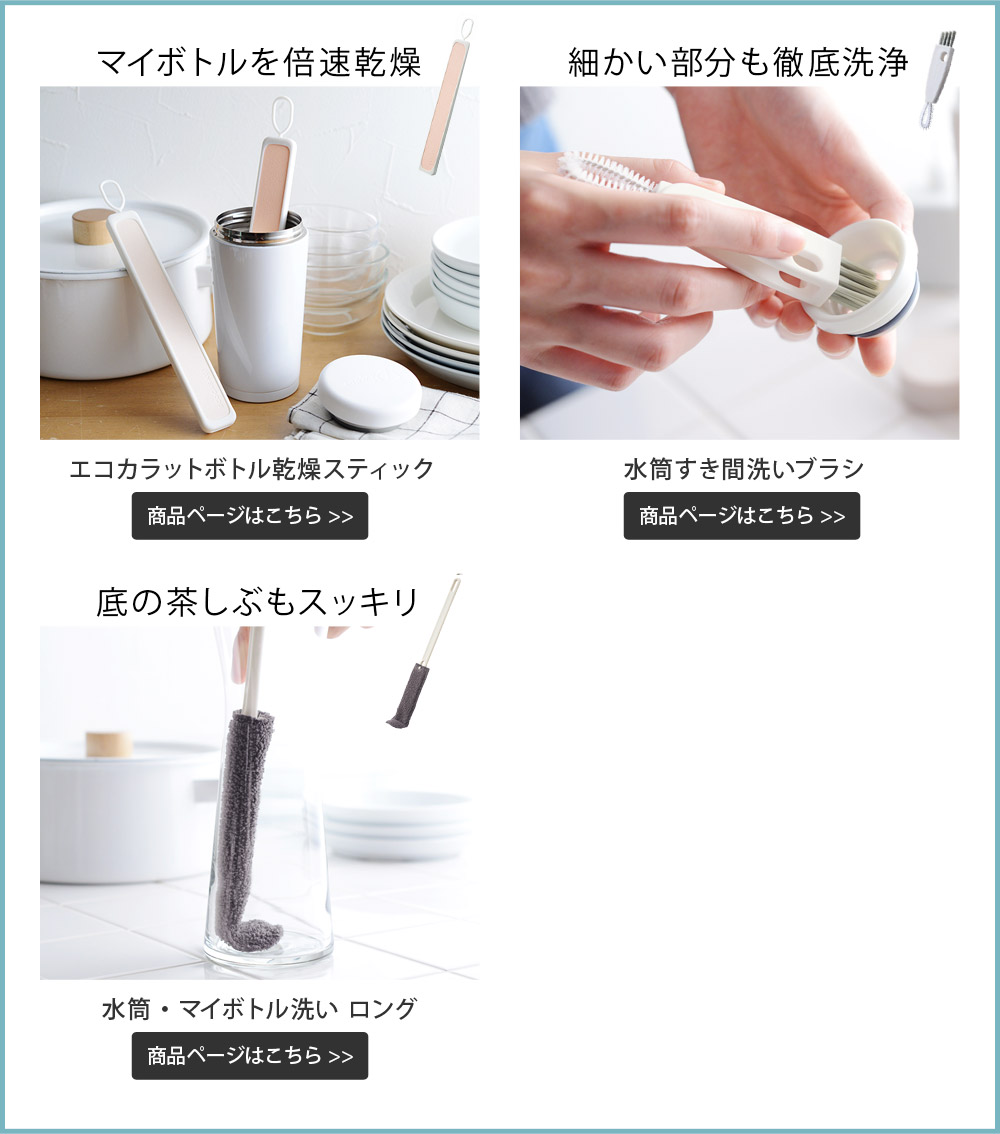 マイボトルを倍速乾燥

エコカラットボトル乾燥スティック

商品ページはこちら >>

細かい部分も徹底洗浄

水筒すき間洗いブラシ

商品ページはこちら >>

底の茶しぶもスッキリ

水筒・マイボトル洗い ロング

商品ページはこちら >>