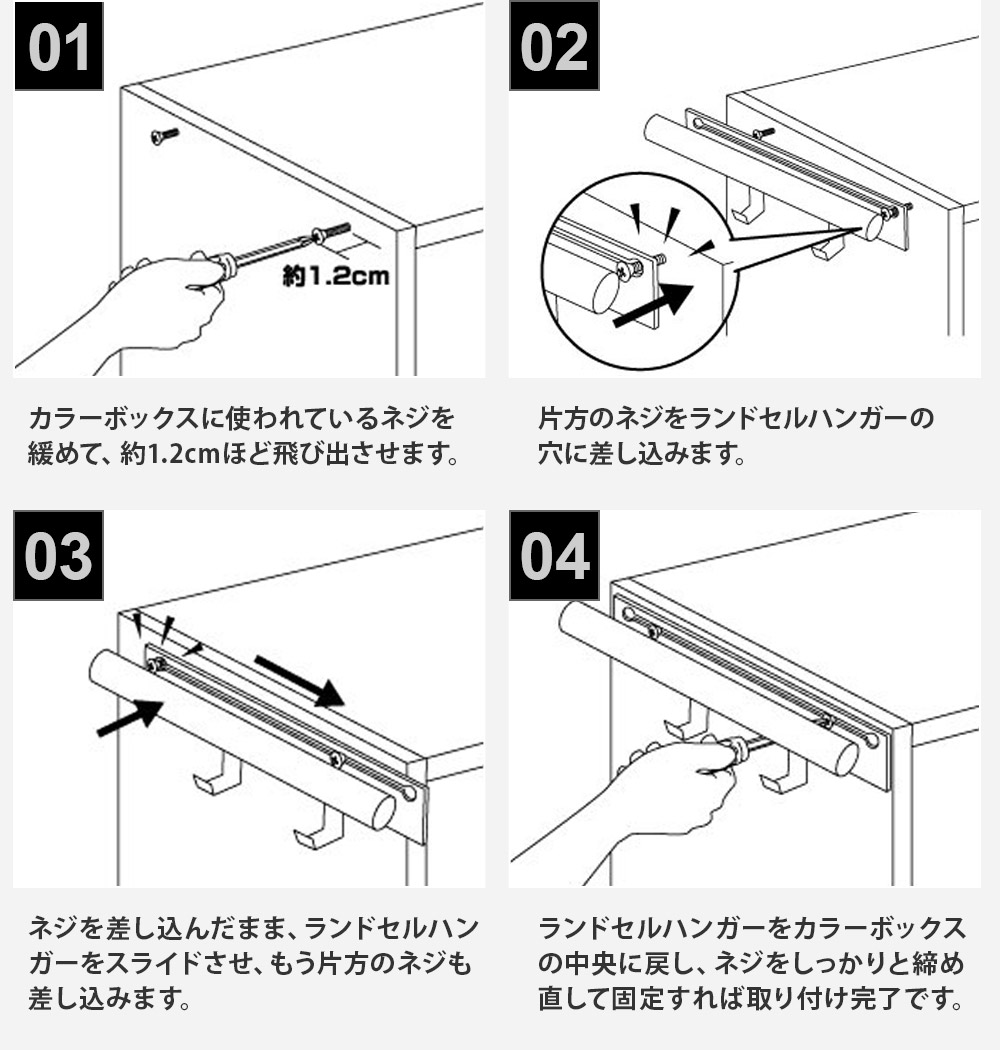 01

約1.2cm

カラーボックスに使われているネジを緩めて、約1.2cmほど飛び出させます。

02

片方のネジをランドセルハンガーの穴に差し込みます。

03

ネジを差し込んだまま、ランドセルハンガーをスライドさせ、もう片方のネジも差し込みます。

04

ランドセルハンガーをカラーボックスの中央に戻し、ネジをしっかりと締め直して固定すれば取り付け完了です。