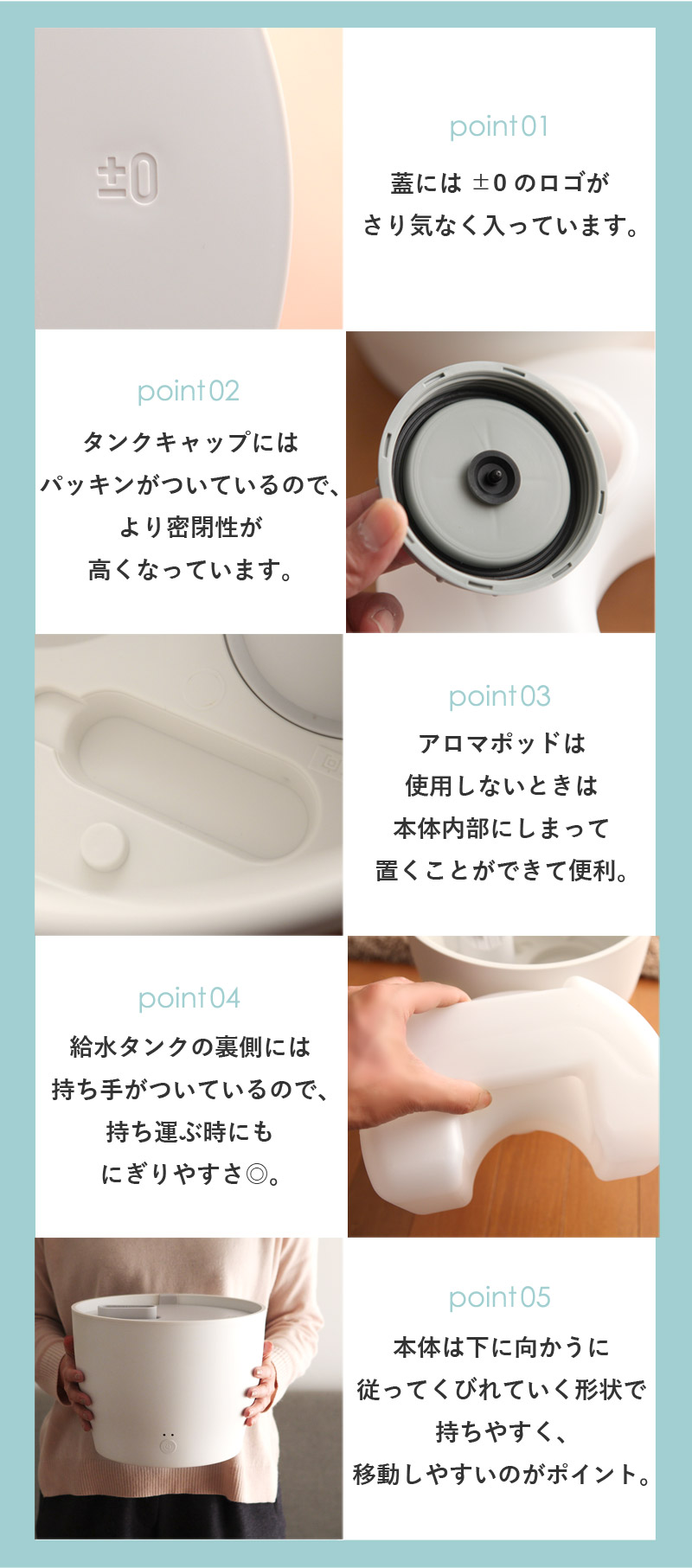 ±0

point01

蓋には ±0 のロゴが
さり気なく入っています。

point02

タンクキャップには
パッキンがついているので、
より密閉性が
高くなっています。

point03

アロマポッドは
使用しないときは
本体内部にしまって
置くことができて便利。

point04

給水タンクの裏側には
持ち手がついているので、
持ち運ぶ時にも
にぎりやすさ◎。

point05

本体は下に向かうに
従ってくびれていく形状で
持ちやすく、
移動しやすいのがポイント。