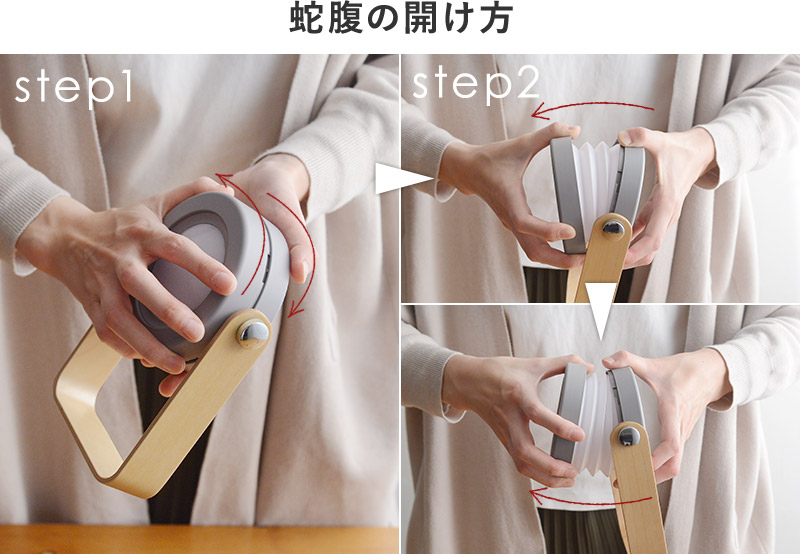 蛇腹の開け方

step1

step2