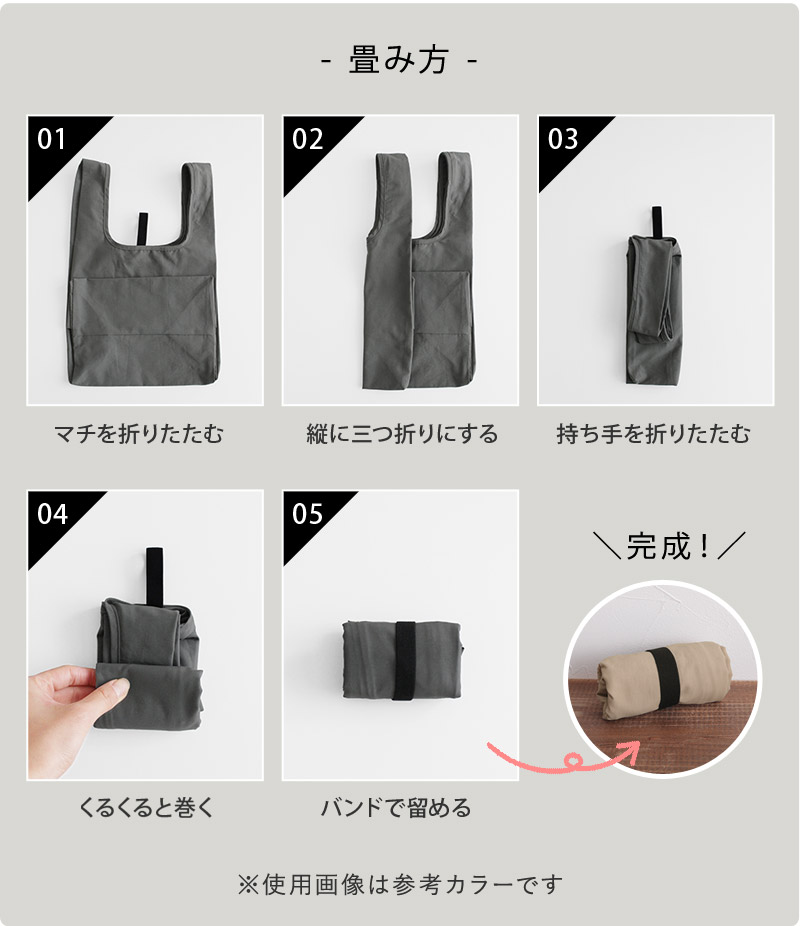 - 畳み方 -

01

マチを折りたたむ

02

縦に三つ折りにする

03

持ち手を折りたたむ

04

くるくると巻く

05

バンドで留める

＼完成！／

※使用画像は参考カラーです