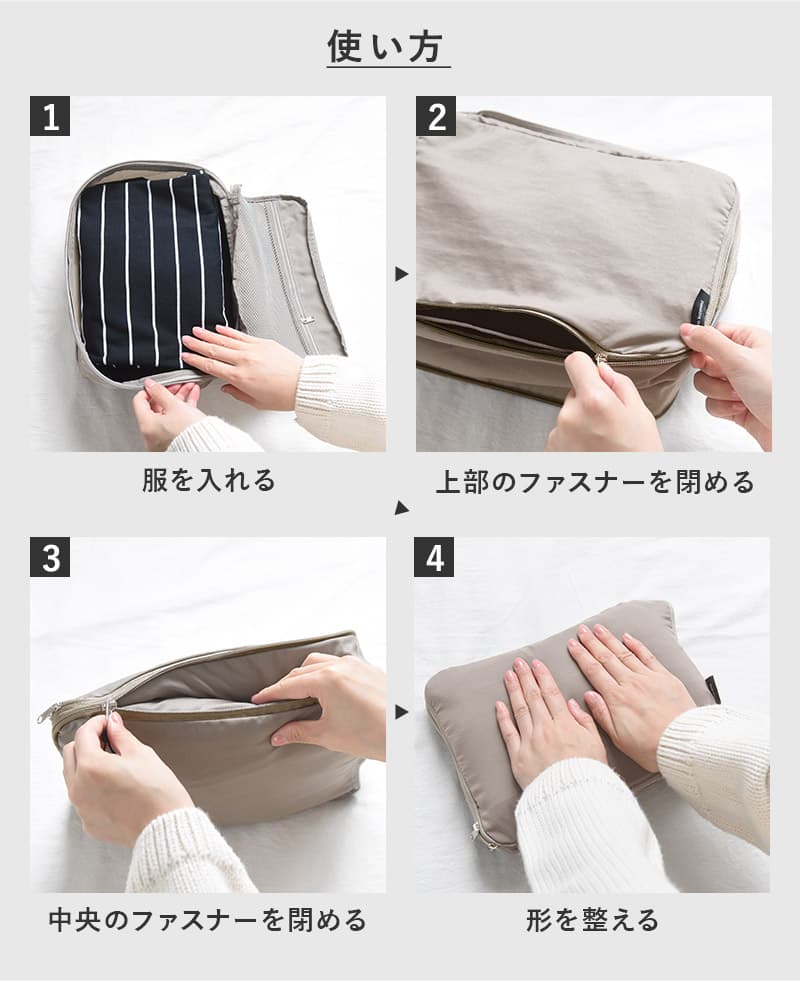 使い方

1

服を入れる

2

上部のファスナーを閉める

3

中央のファスナーを閉める

4

形を整える