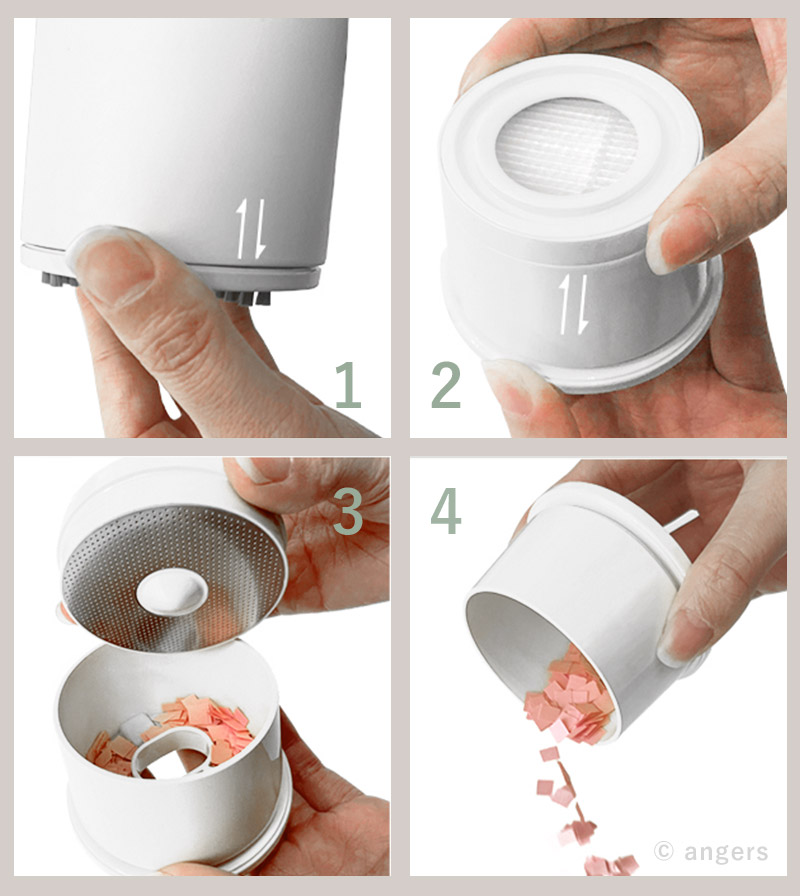 1
2
3
4
© angers