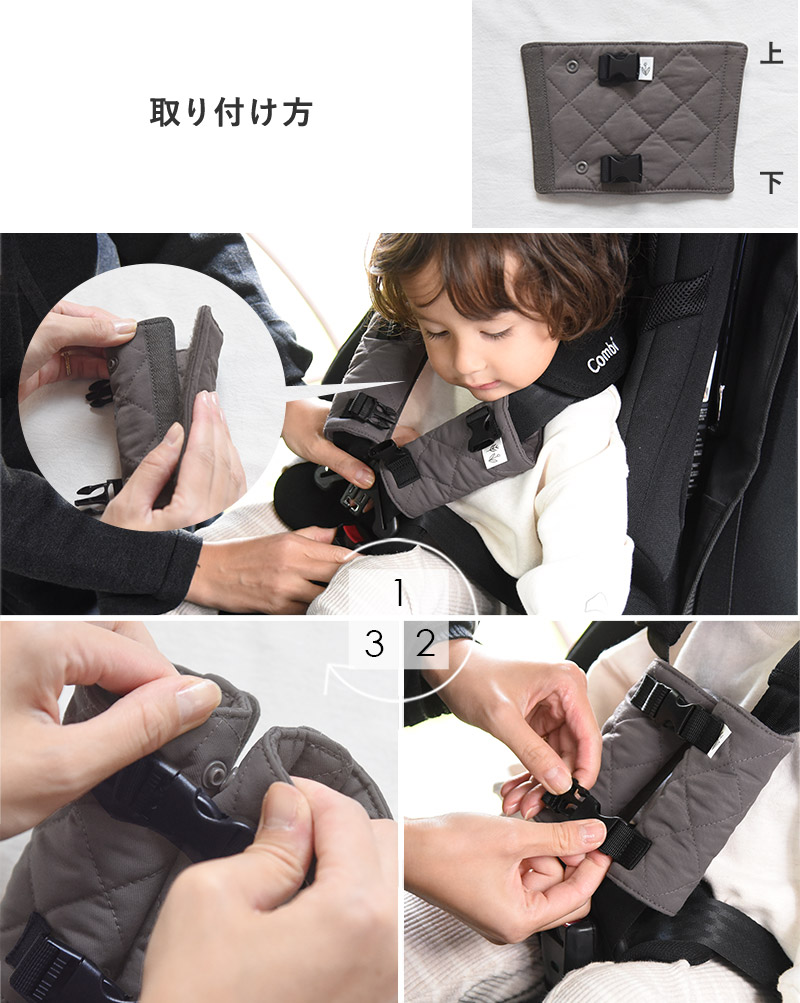 取り付け方

上

下

Combi

1

3

2