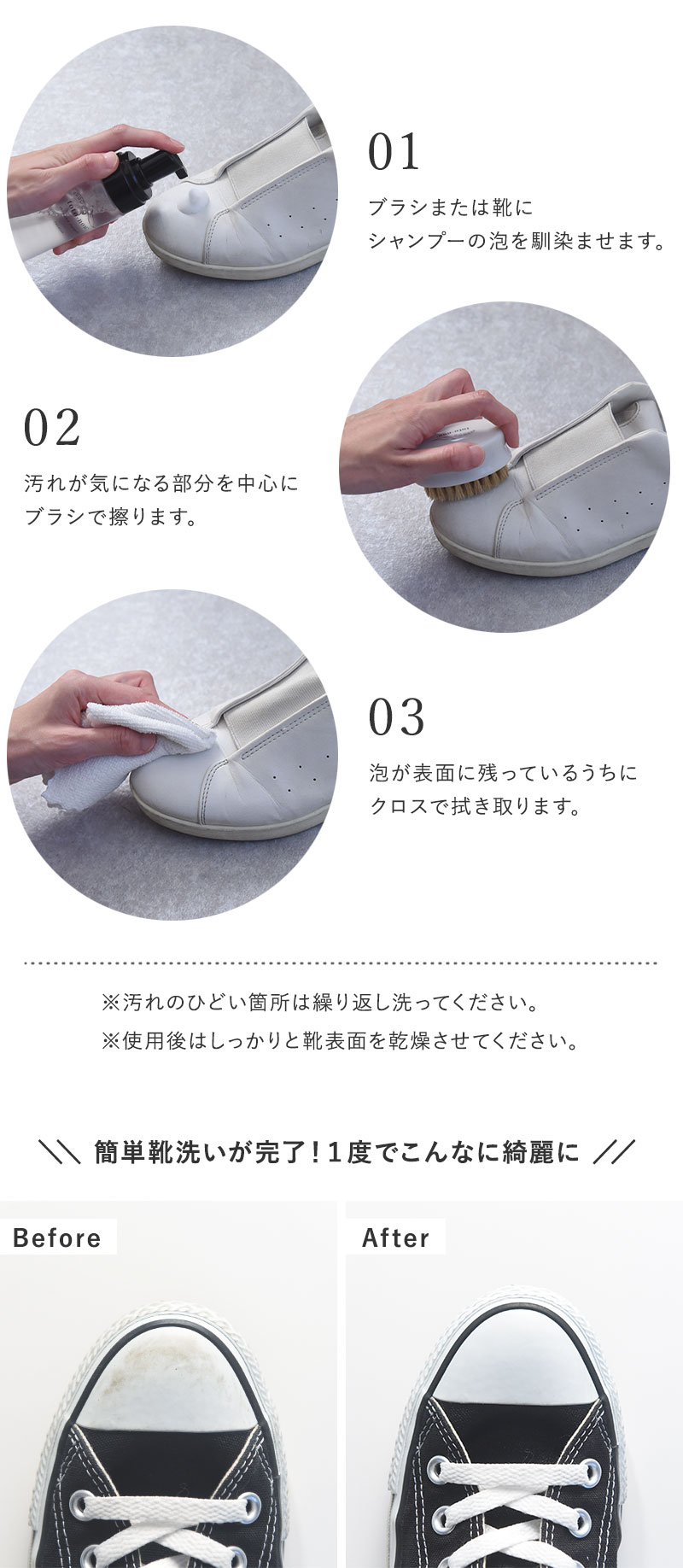 01

ブラシまたは靴に
シャンプーの泡を馴染ませます。

02

汚れが気になる部分を中心に
ブラシで擦ります。

03

泡が表面に残っているうちに
クロスで拭き取ります。

※汚れのひどい箇所は繰り返し洗ってください。
※使用後はしっかりと靴表面を乾燥させてください。

＼＼ 簡単靴洗いが完了！1度でこんなに綺麗に //

Before

After