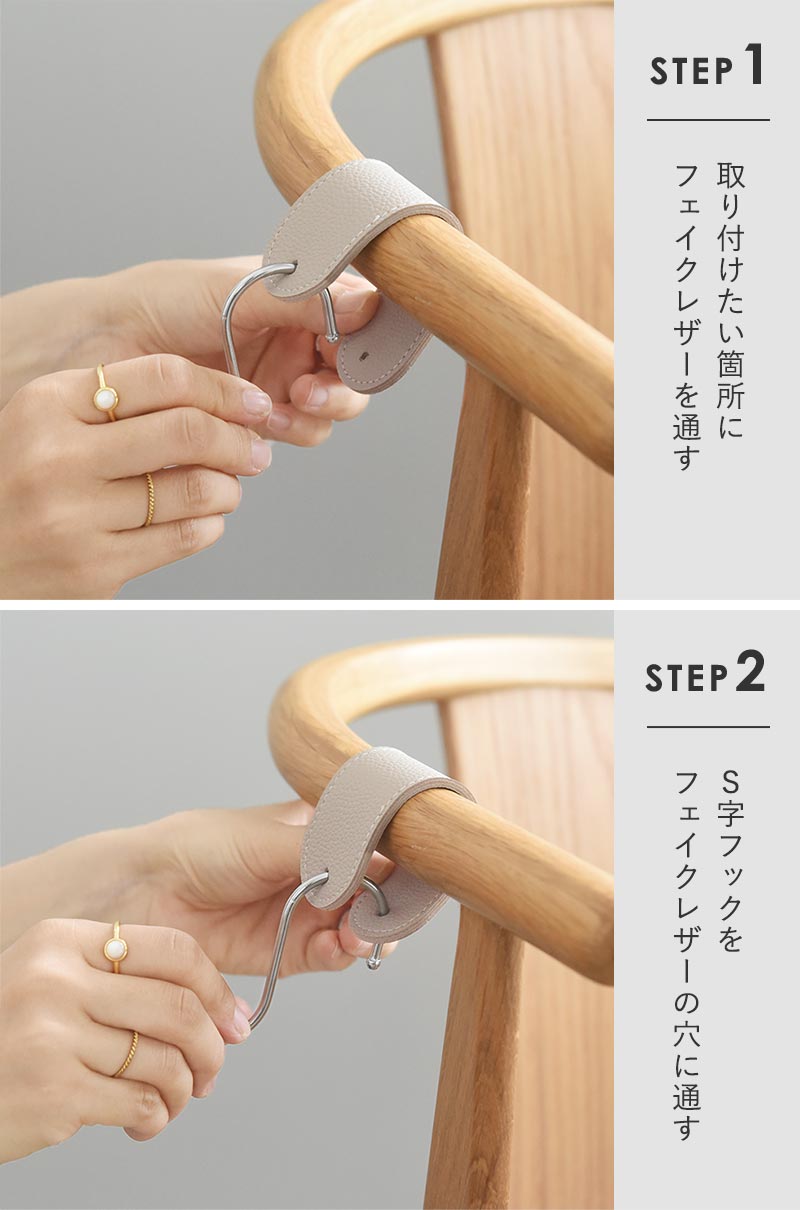 STEP 1

取り付けたい箇所に
フェイクレザーを通す

STEP 2

S字フックを
フェイクレザーの穴に通す