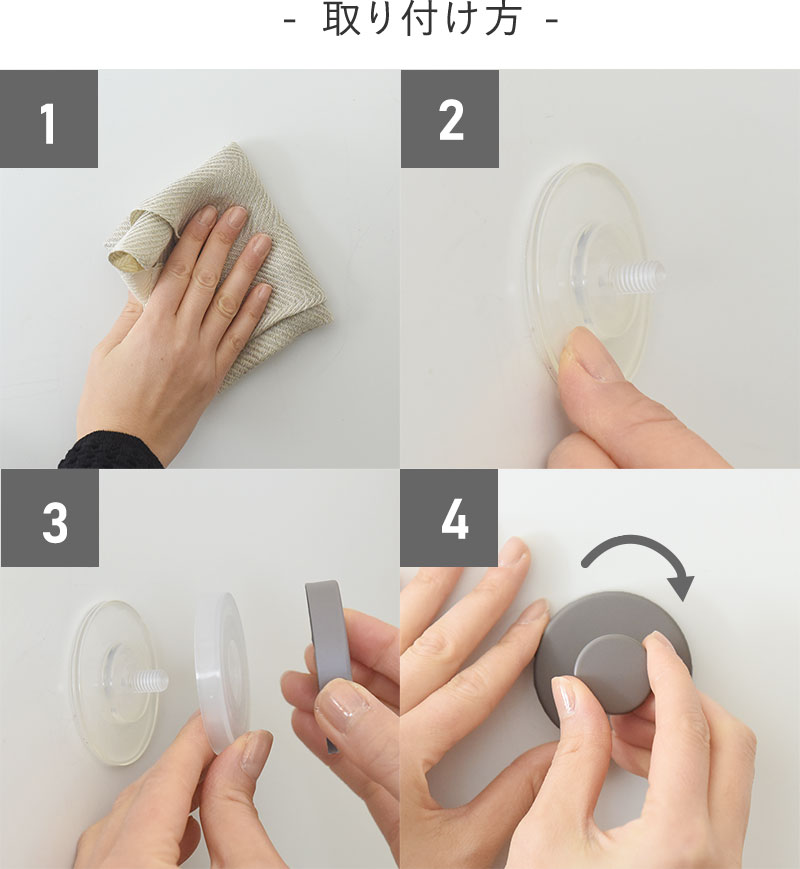 - 取り付け方 -

1

2

3

4