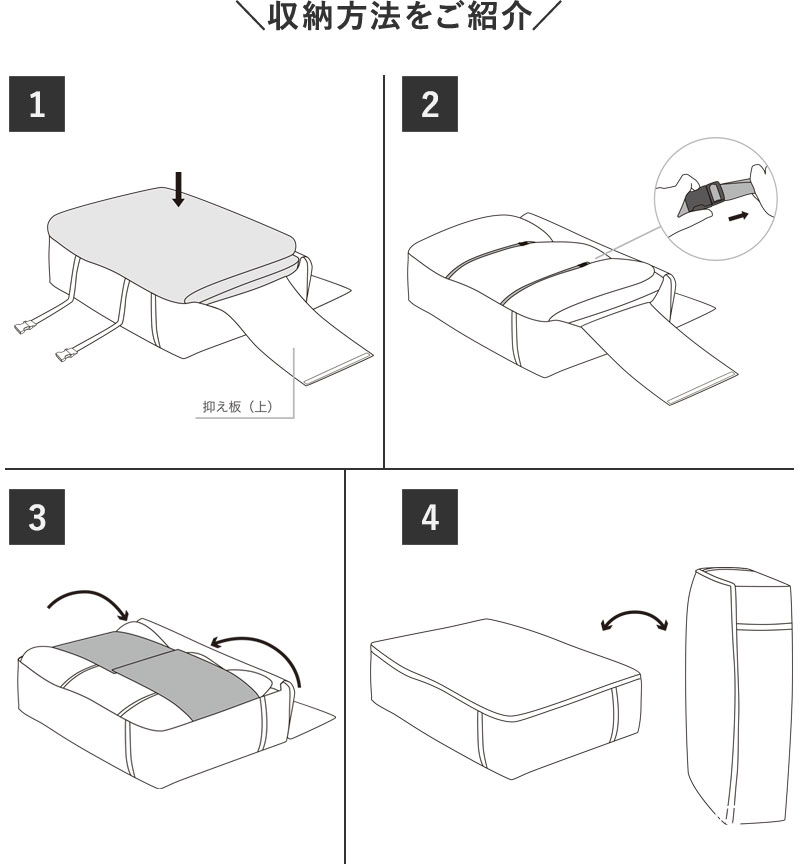 ＼収納方法をご紹介／

1

抑え板（上）

2

3

4