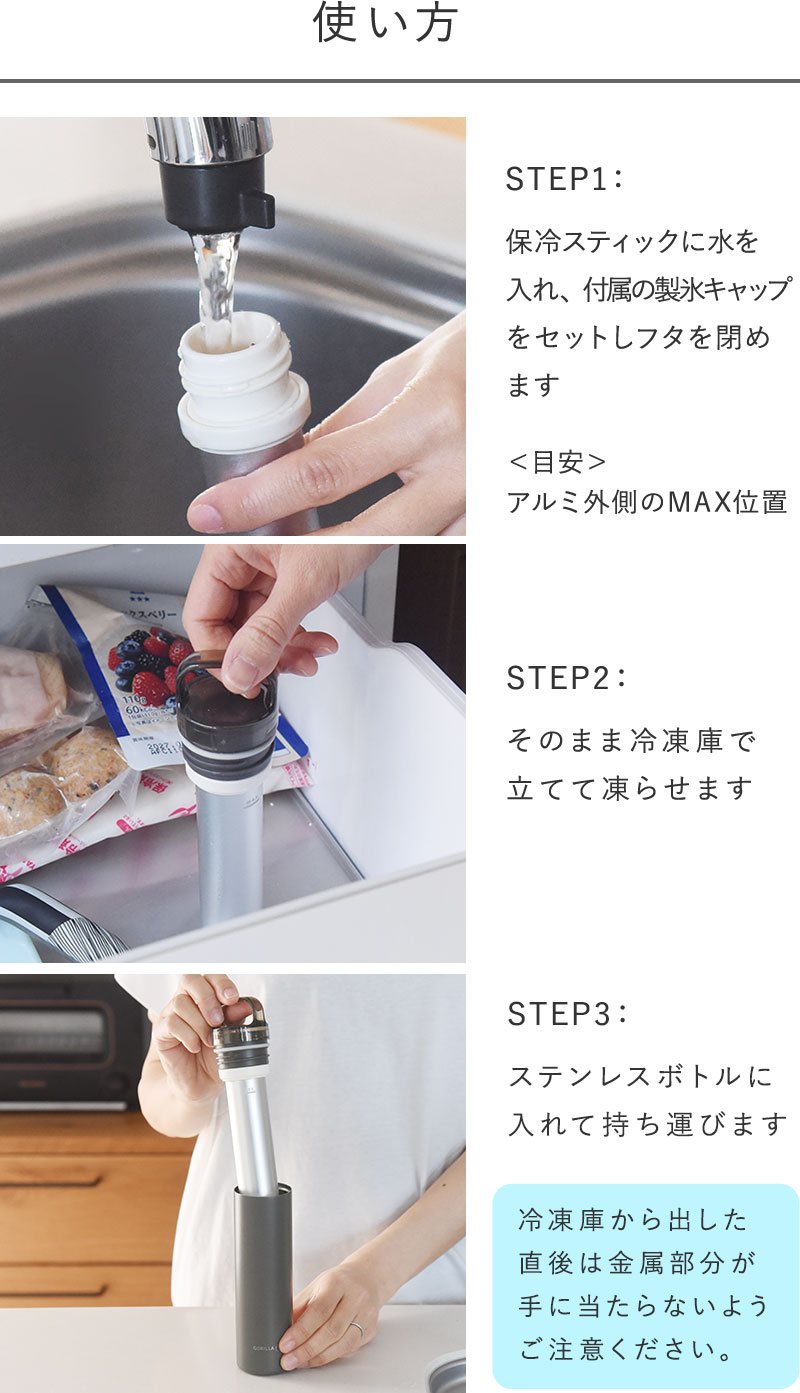 使い方

STEP1：

保冷スティックに水を入れ、付属の製氷キャップをセットしフタを閉めます

＜目安＞
アルミ外側のMAX位置

STEP2：

そのまま冷凍庫で立てて凍らせます

STEP3：

ステンレスボトルに入れて持ち運びます

冷凍庫から出した直後は金属部分が手に当たらないようご注意ください。