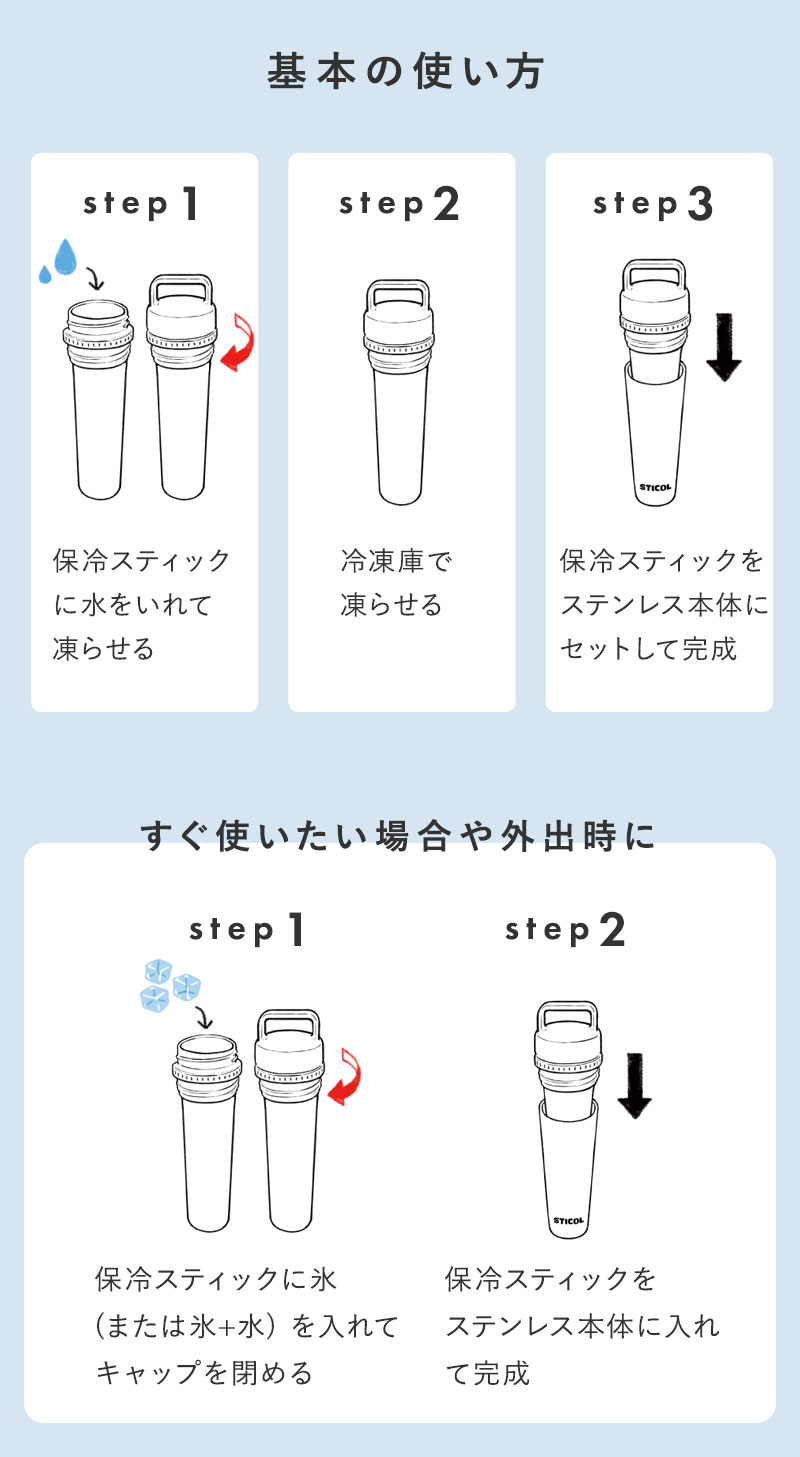 基本の使い方

step 1

保冷スティックに水をいれて凍らせる

step 2

冷凍庫で凍らせる

step 3

STICOL

保冷スティックをステンレス本体にセットして完成

すぐ使いたい場合や外出時に

step 1

保冷スティックに氷（または氷+水）を入れてキャップを閉める

step 2

STICOL

保冷スティックをステンレス本体に入れて完成