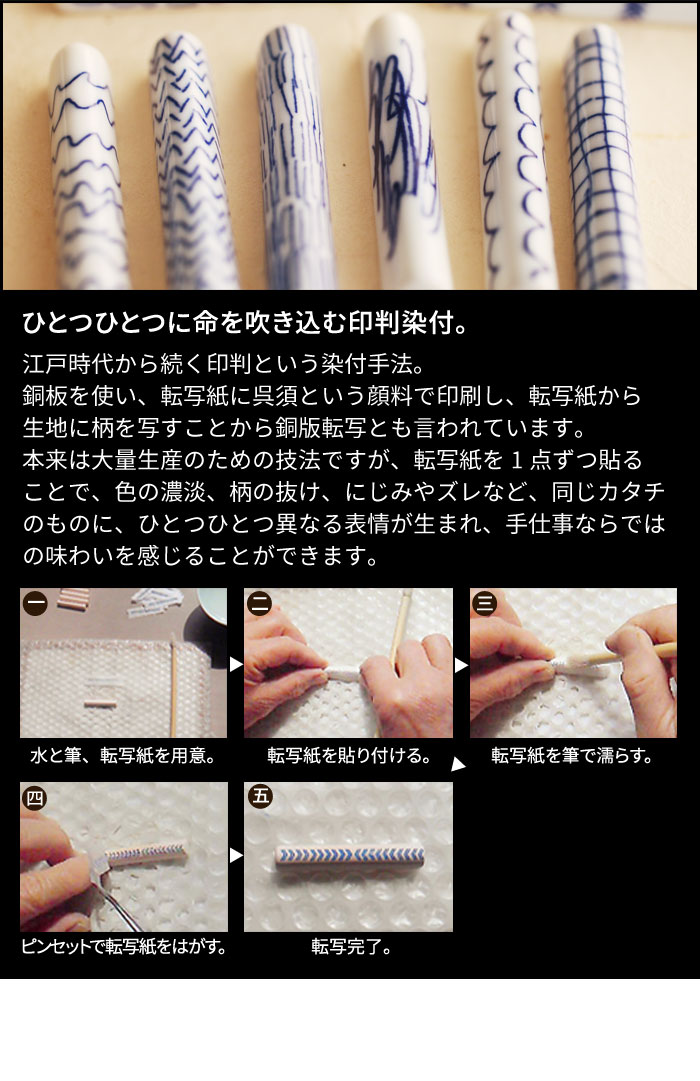 ひとつひとつに命を吹き込む印判染付。

江戸時代から続く印判という染付手法。
銅板を使い、転写紙に呉須という顔料で印刷し、転写紙から生地に柄を写すことから銅版転写とも言われています。
本来は大量生産のための技法ですが、転写紙を１点ずつ貼ることで、色の濃淡、柄の抜け、にじみやズレなど、同じカタチのものに、ひとつひとつ異なる表情が生まれ、手仕事ならではの味わいを感じることができます。

一
水と筆、転写紙を用意。

二
転写紙を貼り付ける。

三
転写紙を筆で濡らす。

四
ピンセットで転写紙をはがす。

五
転写完了。