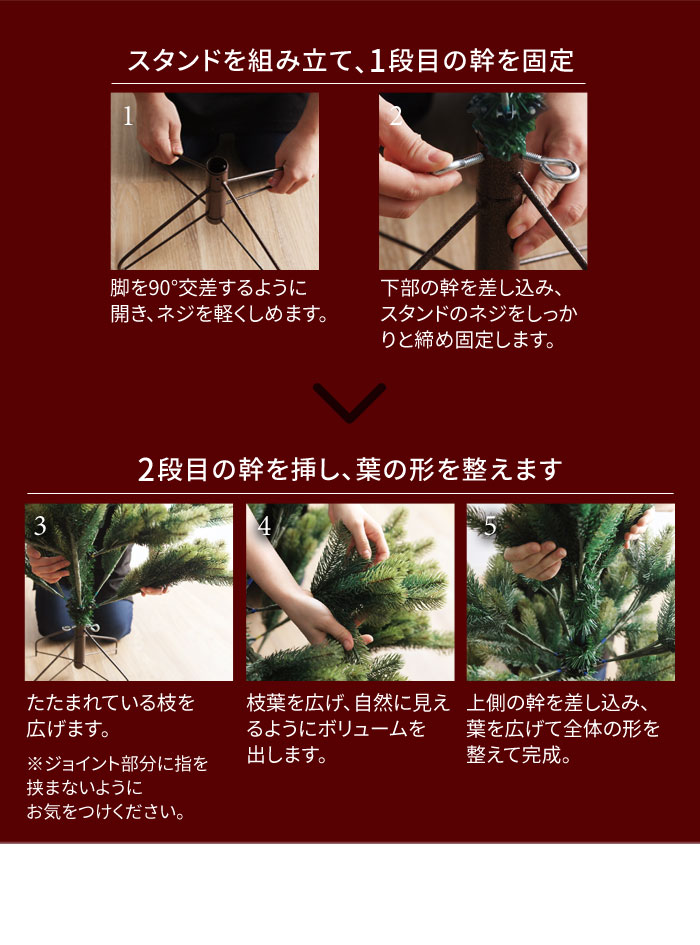 スタンドを組み立て、1段目の幹を固定

1

脚を90°交差するように開き、ネジを軽くしめます。

2

下部の幹を差し込み、スタンドのネジをしっかりと締め固定します。

2段目の幹を挿し、葉の形を整えます

3

たたまれている枝を広げます。

※ジョイント部分に指を挟まないようにお気をつけください。

4

枝葉を広げ、自然に見えるようにボリュームを出します。

5

上側の幹を差し込み、葉を広げて全体の形を整えて完成。