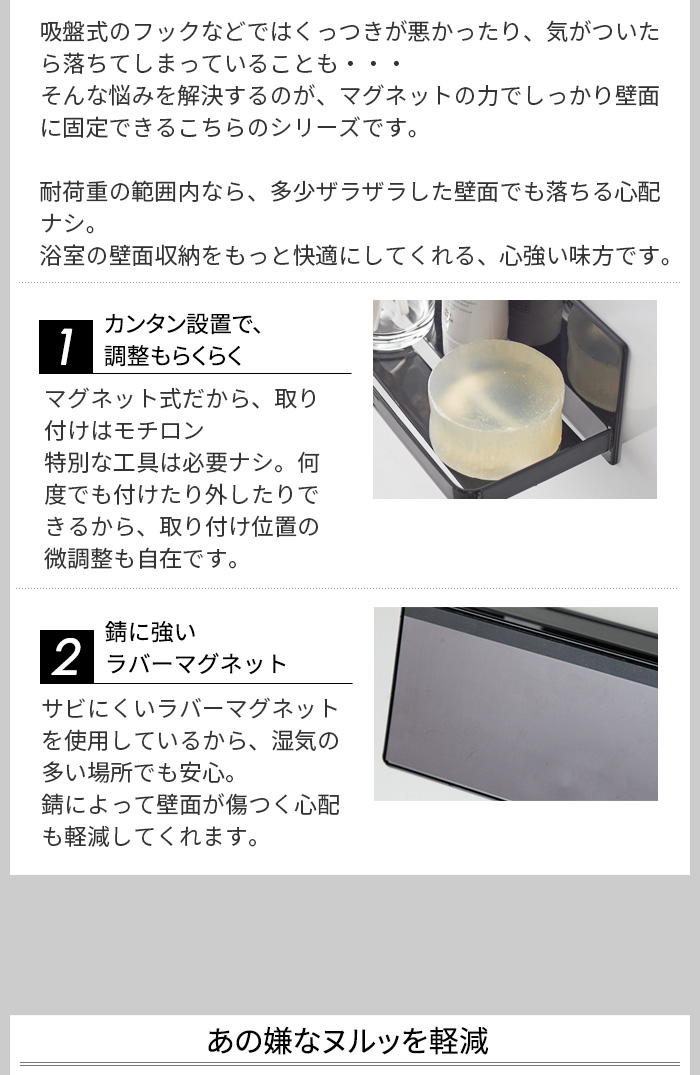 吸盤式のフックなどではくっつきが悪かったり、気がついたら落ちてしまっていることも・・・
そんな悩みを解決するのが、マグネットの力でしっかり壁面に固定できるこちらのシリーズです。

耐荷重の範囲内なら、多少ザラザラした壁面でも落ちる心配ナシ。
浴室の壁面収納をもっと快適にしてくれる、心強い味方です。

1 カンタン設置で、調整もらくらく

マグネット式だから、取り付けはモチロン
特別な工具は必要ナシ。何度でも付けたり外したりできるから、取り付け位置の微調整も自在です。

2 錆に強いラバーマグネット

サビにくいラバーマグネットを使用しているから、湿気の多い場所でも安心。
錆によって壁面が傷つく心配も軽減してくれます。

あの嫌なヌルッを軽減